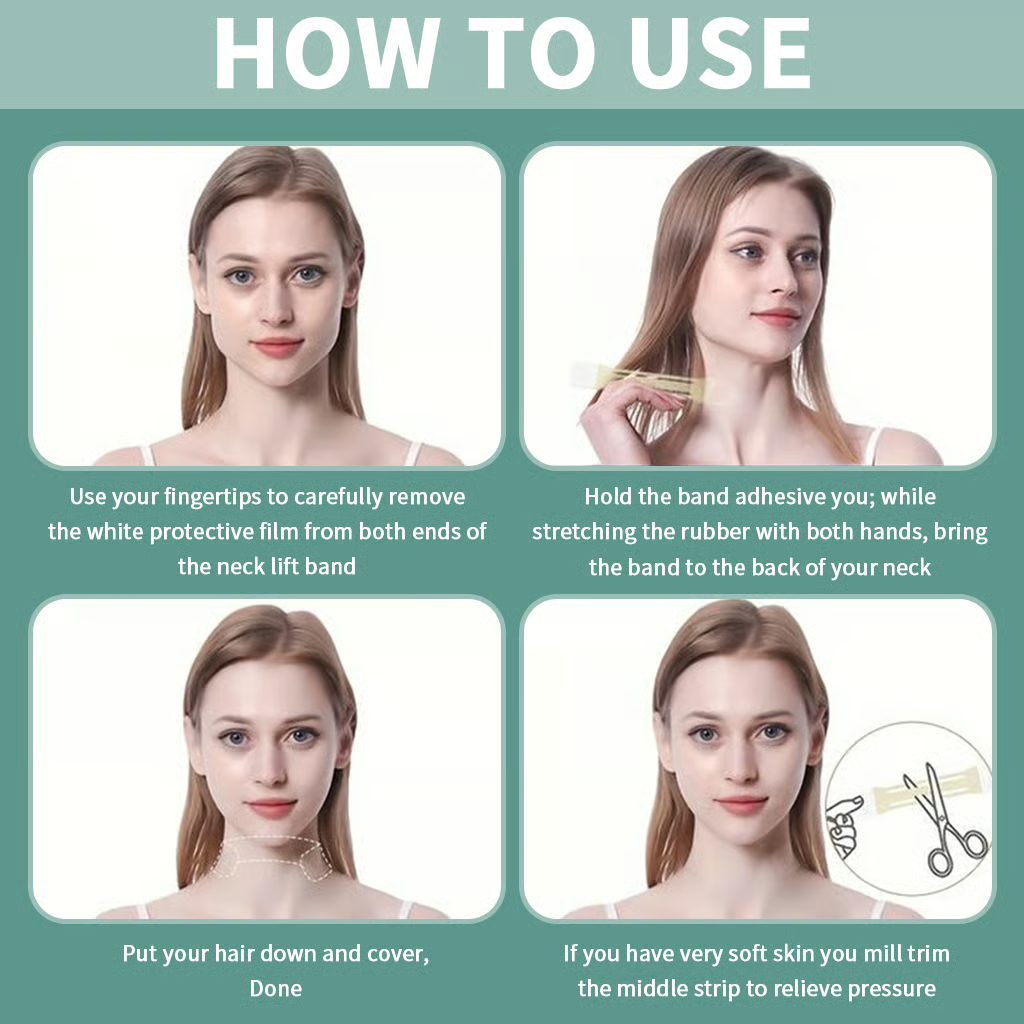 HOW TO USE

Use your fingertips to carefully remove the white protective film from both ends of the neck lift band

Hold the band adhesive you; while stretching the rubber with both hands, bring the band to the back of your neck

Put your hair down and cover, Done

If you have very soft skin you mill trim the middle strip to relieve pressure